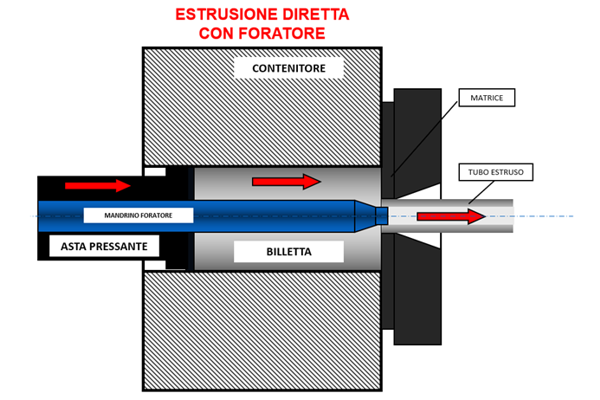 ESTRUSIONE DIRETTA
CON FORATORE

CONTENITORE

MATRICE

TUBO ESTRUSO

MANDRINO FORATORE

ASTA PRESSANTE

BILLETTA